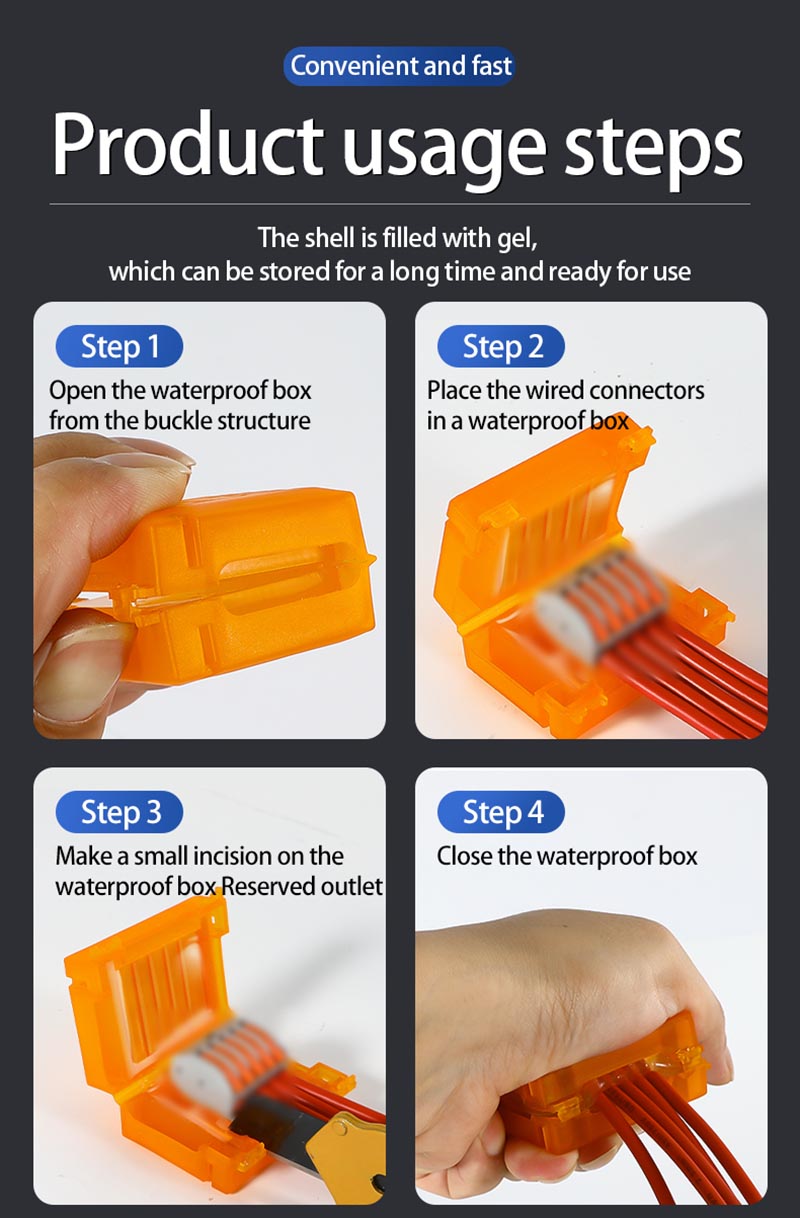 Convenient and fast

Product usage steps

The shell is filled with gel, which can be stored for a long time and ready for use

Step 1
Open the waterproof box from the buckle structure

Step 2
Place the wired connectors in a waterproof box

Step 3
Make a small incision on the waterproof box Reserved outlet

Step 4
Close the waterproof box